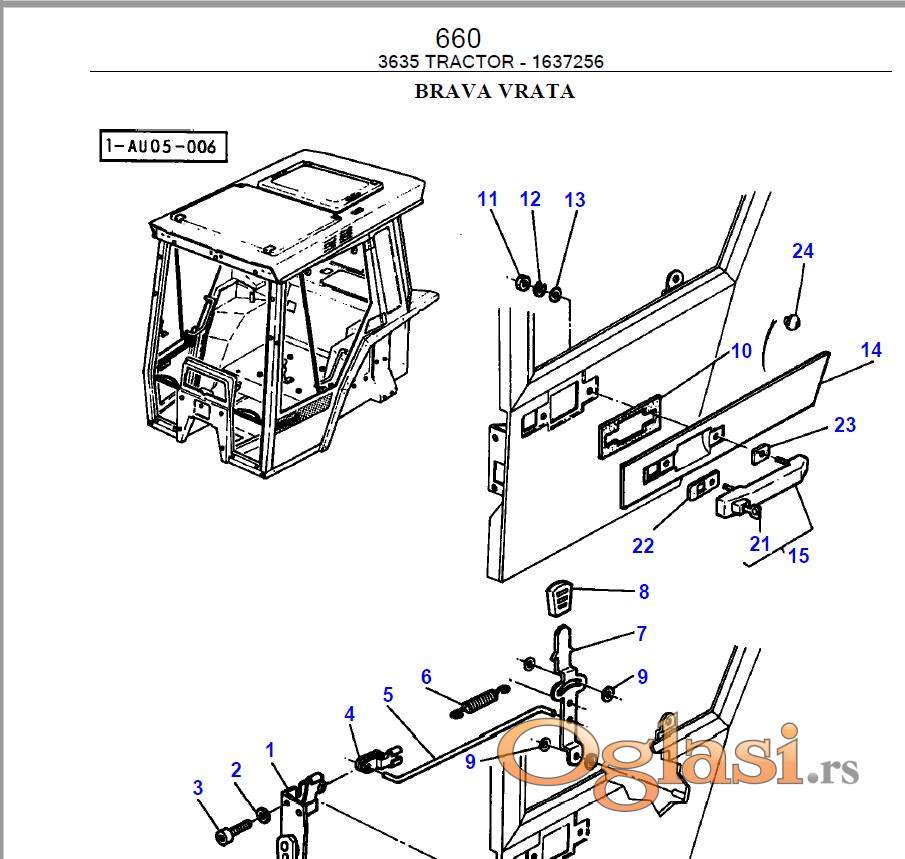 660
3635 TRACTOR - 1637256

BRAVA VRATA

1-AU05-006

11
12
13
24
10
14
23
22
21
15
8
7
9
6
5
4
9
1
2
3

Oglasi.rs