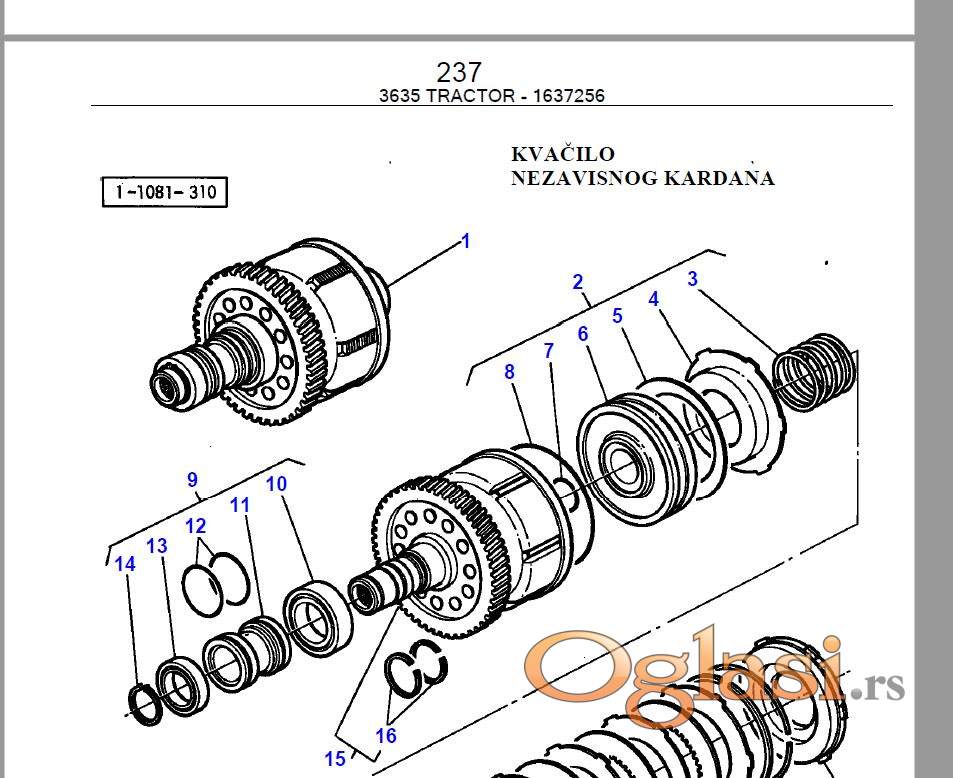 237
3635 TRACTOR - 1637256

KVAČILO
NEZAVISNOG KARDANA

1-1081-310

1
2
3
4
5
6
7
8
9
10
11
12
13
14
15
16

Oglasi.rs