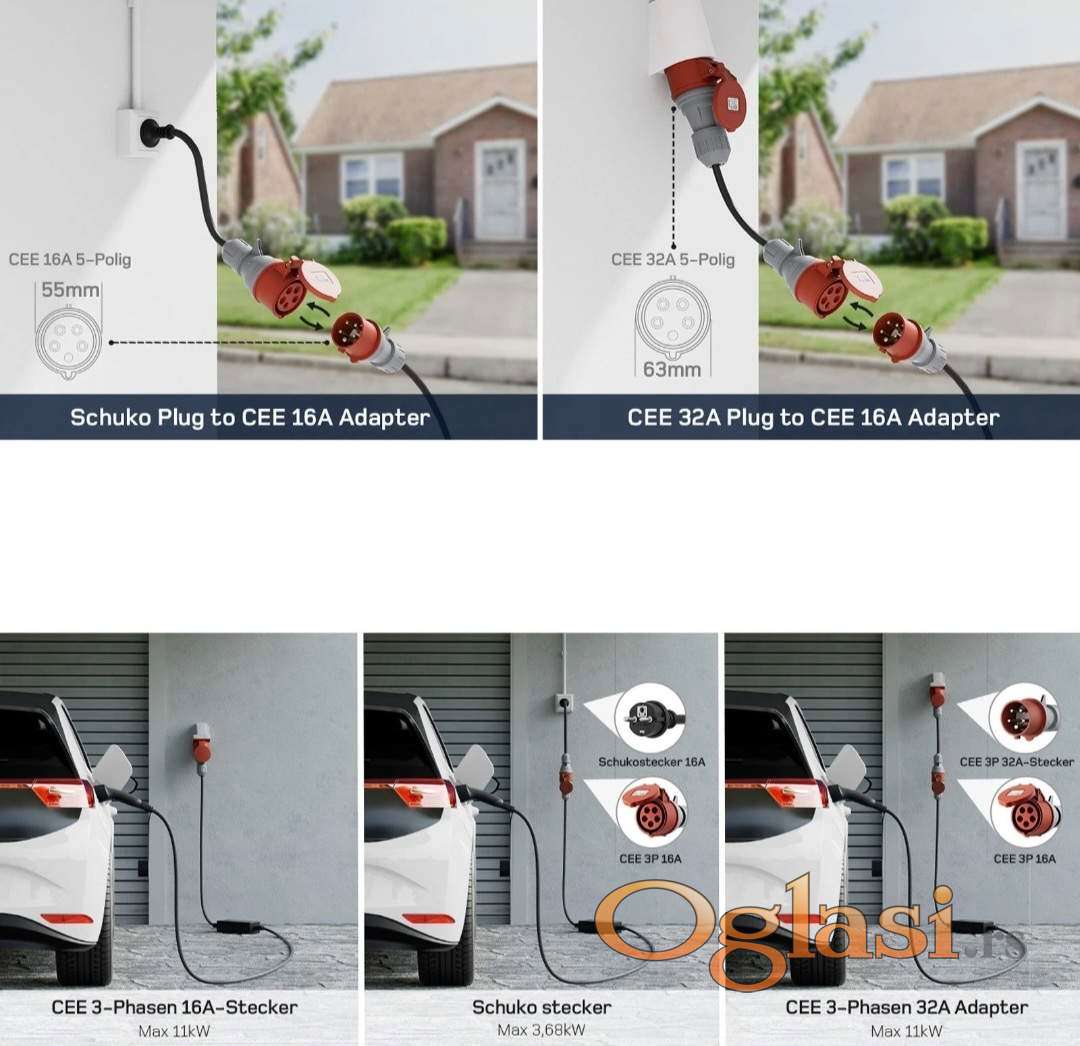 CEE 16A 5-Polig
55mm
Schuko Plug to CEE 16A Adapter

CEE 32A 5-Polig
63mm
CEE 32A Plug to CEE 16A Adapter

CEE 3-Phasen 16A-Stecker
Max 11kW

Schukostecker 16A
CEE 3P 16A
Schuko stecker
Max 3,68kW

CEE 3P 32A-Stecker
CEE 3P 16A
CEE 3-Phasen 32A Adapter
Max 11kW

Oglasi.rs