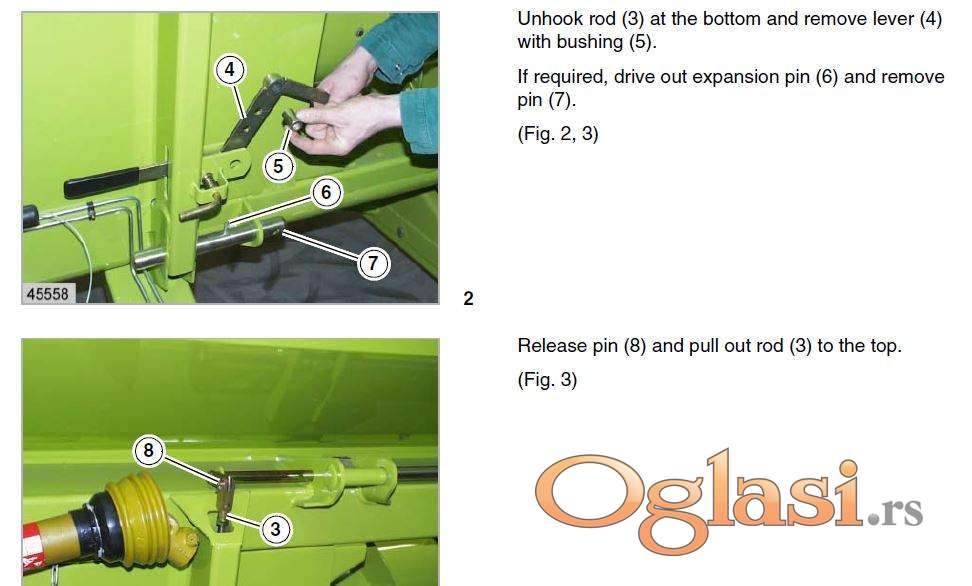 4

5

6

7

45558

2

Unhook rod (3) at the bottom and remove lever (4) with bushing (5).

If required, drive out expansion pin (6) and remove pin (7).

(Fig. 2, 3)

8

3

Release pin (8) and pull out rod (3) to the top.

(Fig. 3)

Oglasi.rs