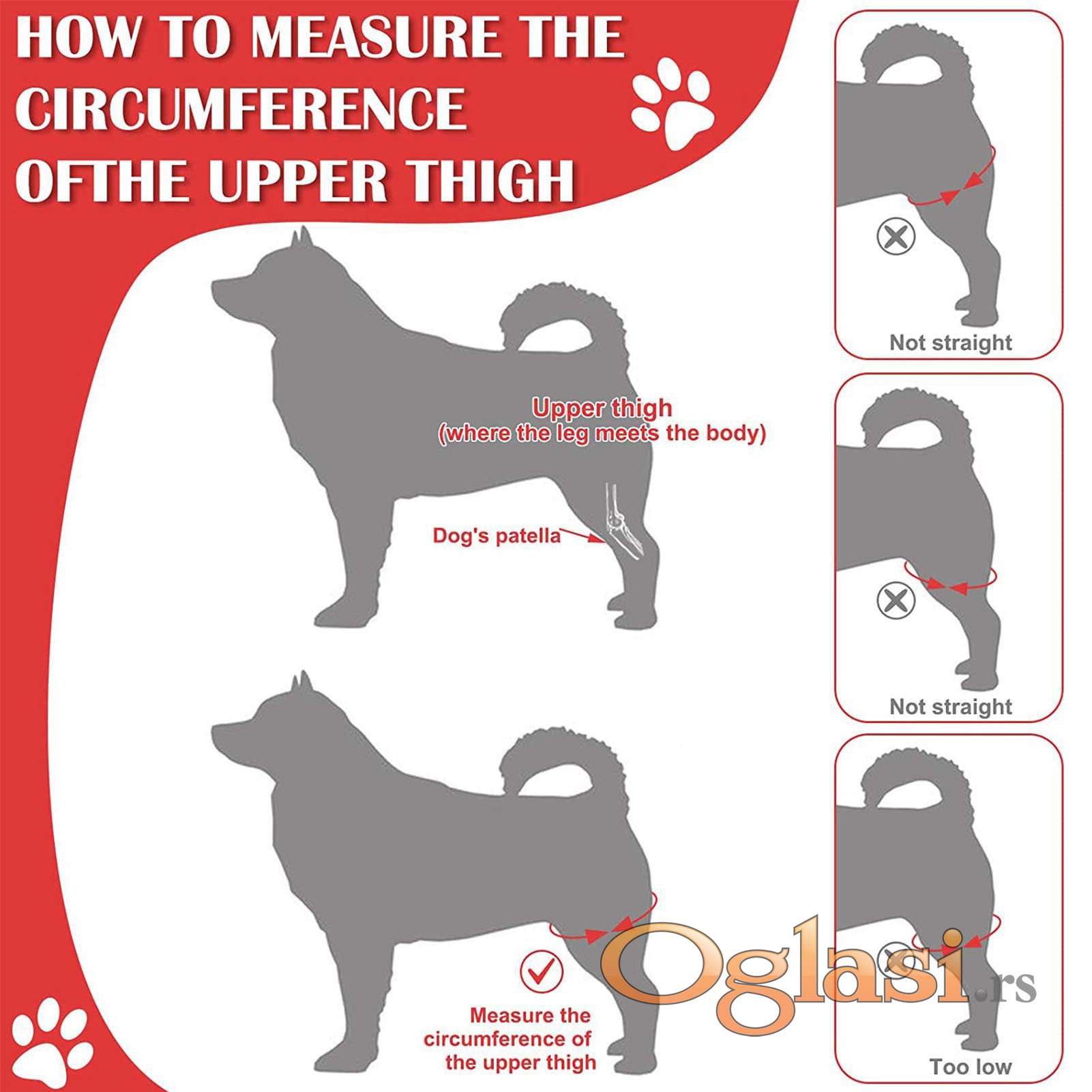 HOW TO MEASURE THE CIRCUMFERENCE OFTHE UPPER THIGH

Upper thigh
(where the leg meets the body)

Dog's patella

Measure the circumference of the upper thigh

Not straight

Not straight

Too low

Oglasi.rs