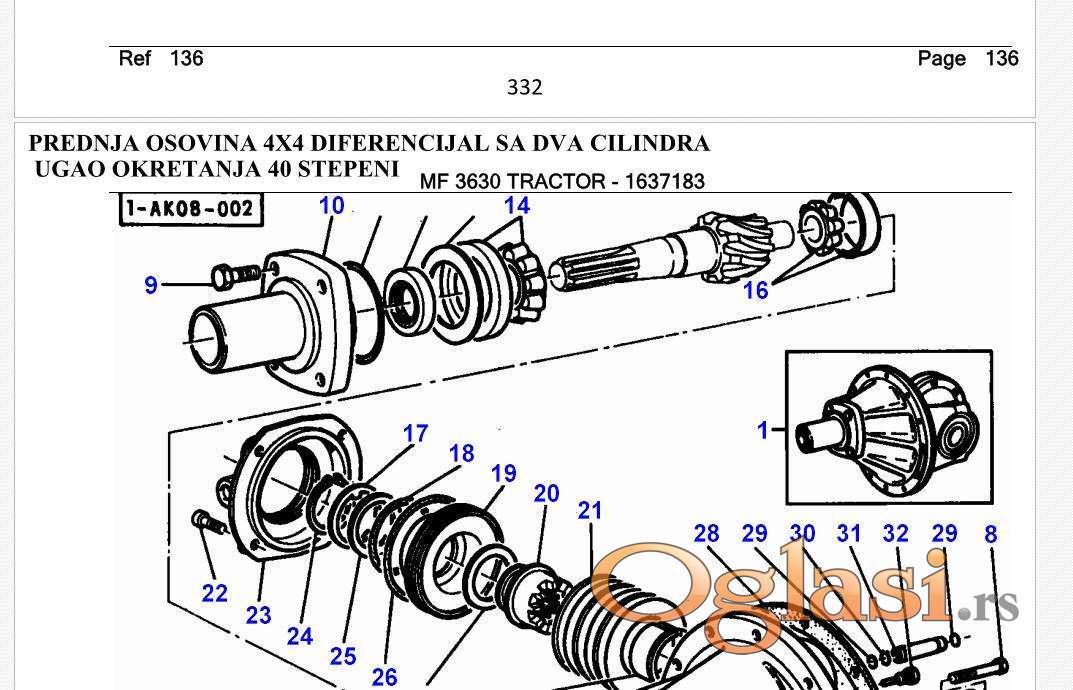 Ref 136

Page 136

332

PREDNJA OSOVINA 4X4 DIFERENCIJAL SA DVA CILINDRA
UGAO OKRETANJA 40 STEPENI

MF 3630 TRACTOR - 1637183

1-AK08-002

10

14

9

16

1

17

18

19

20

21

28

29

30

31

32

29

8

22

23

24

25

26

Oglasi.rs