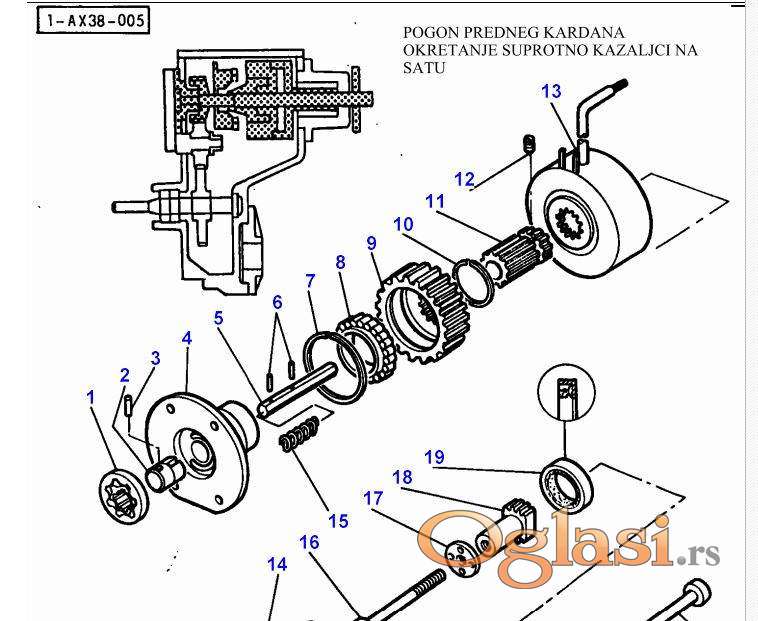 1-AX38-005

POGON PREDNEG KARDANA OKRETANJE SUPROTNO KAZALJCI NA SATU

13
12
11
10
9
8
7
6
5
4
3
2
1
15
19
18
17
16
14

Oglasi.rs