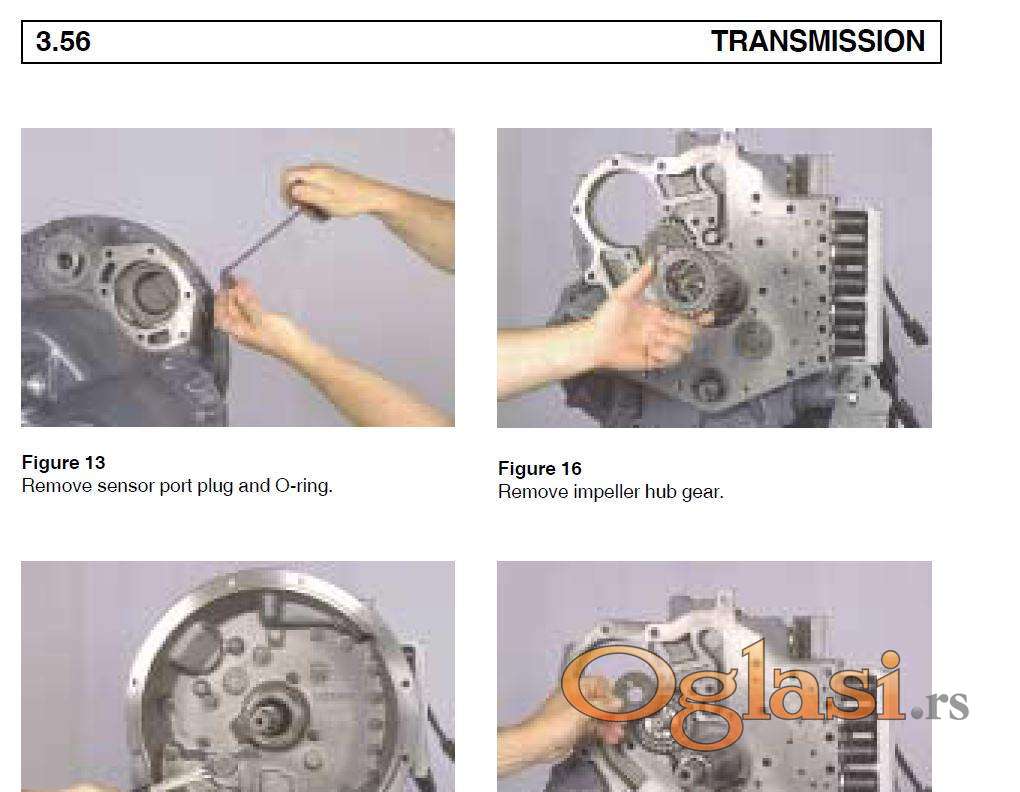 3.56 TRANSMISSION

Figure 13
Remove sensor port plug and O-ring.

Figure 16
Remove impeller hub gear.

Oglasi.rs