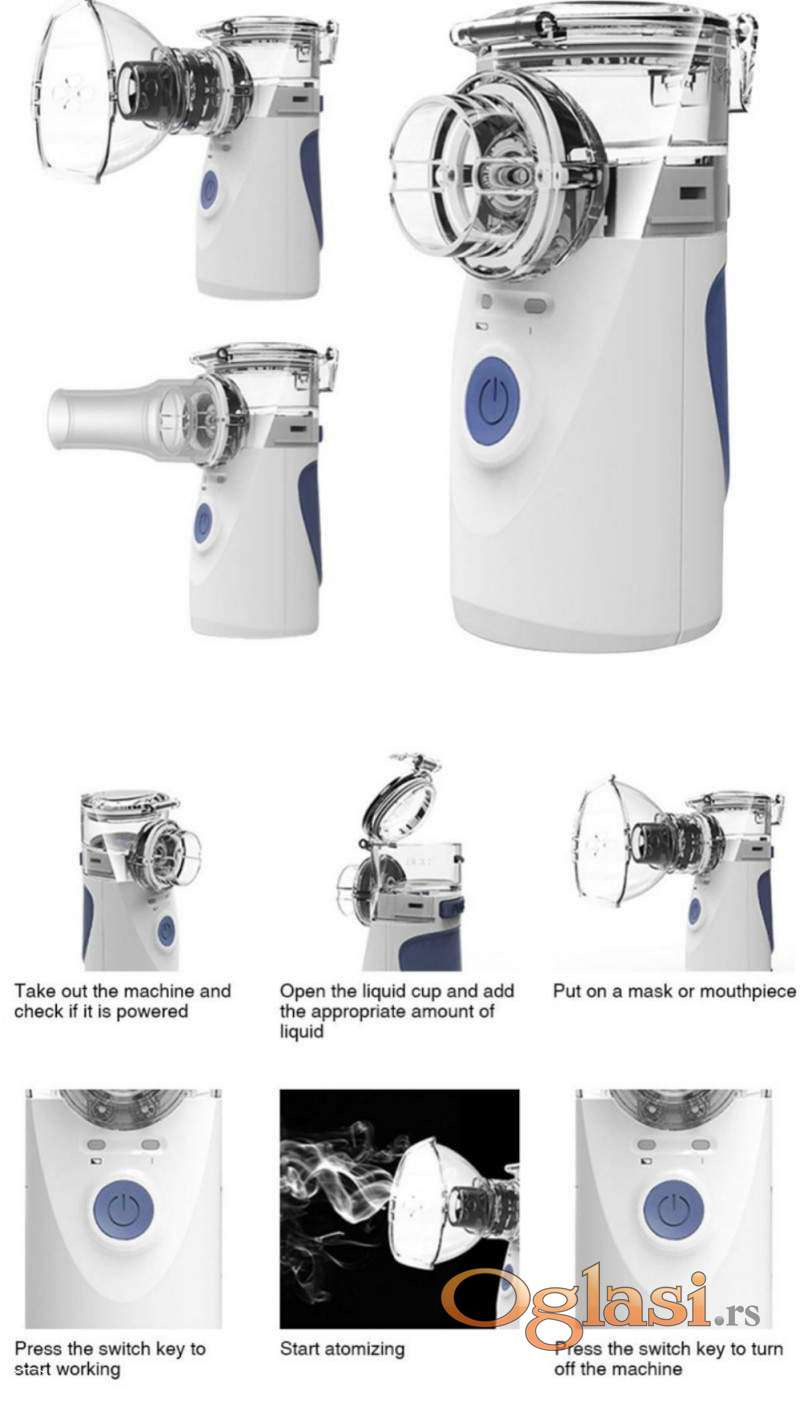 Take out the machine and check if it is powered

Open the liquid cup and add the appropriate amount of liquid

Put on a mask or mouthpiece

Press the switch key to start working

Start atomizing

Press the switch key to turn off the machine

Oglasi.rs