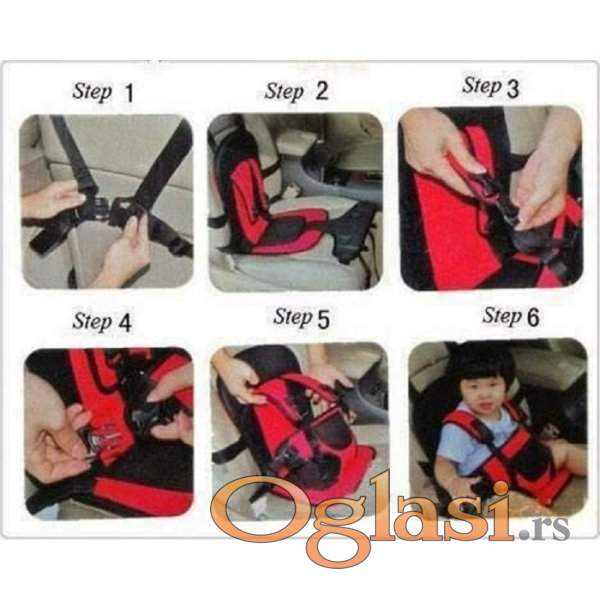 Step 1

Step 2

Step 3

Step 4

Step 5

Step 6

Oglasi.rs